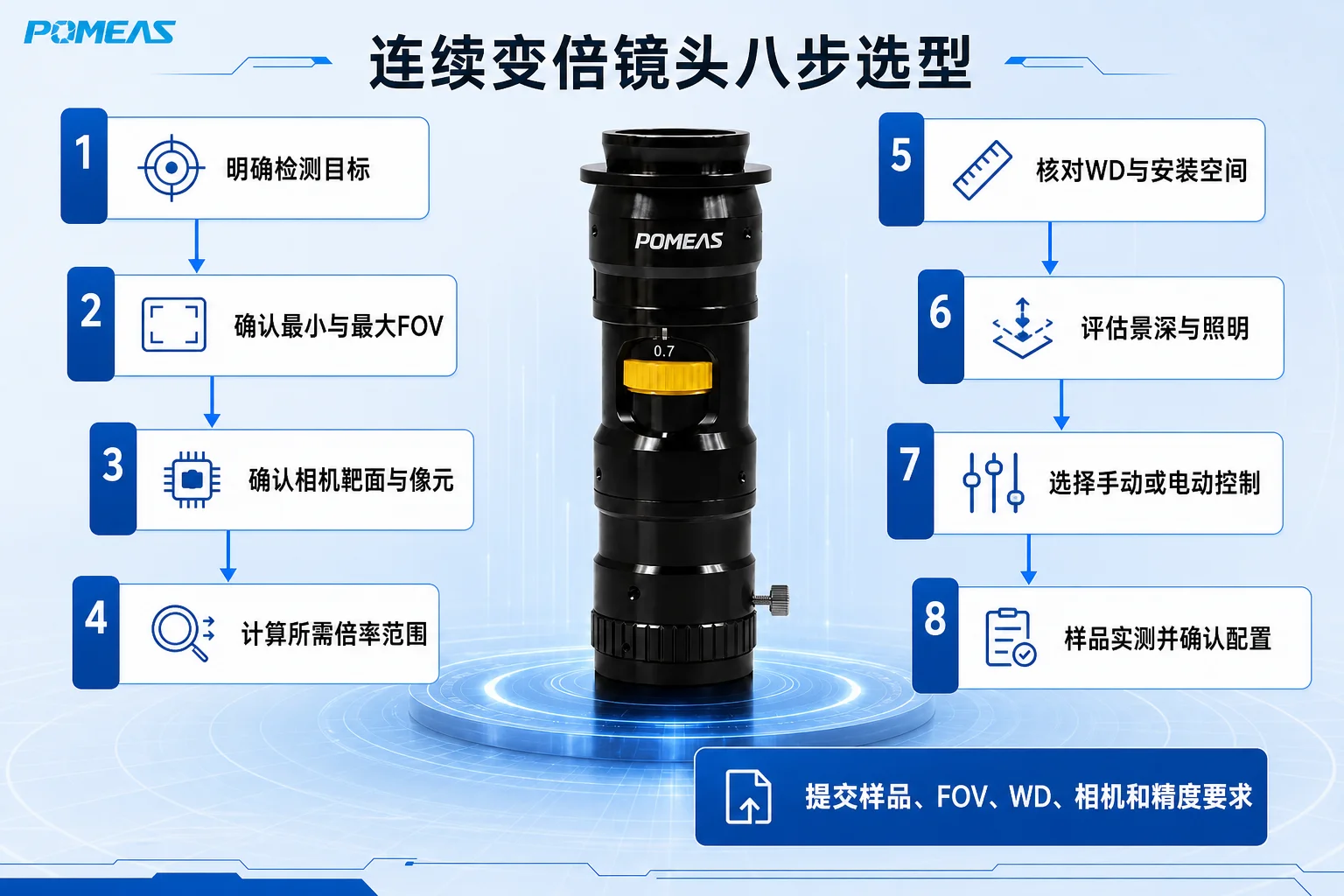 POMEAS

连续变倍镜头八步选型

1 明确检测目标

2 确认最小与最大FOV

3 确认相机靶面与像元

4 计算所需倍率范围

POMEAS

0.7

5 核对WD与安装空间

6 评估景深与照明

7 选择手动或电动控制

8 样品实测并确认配置

提交样品、FOV、WD、相机和精度要求