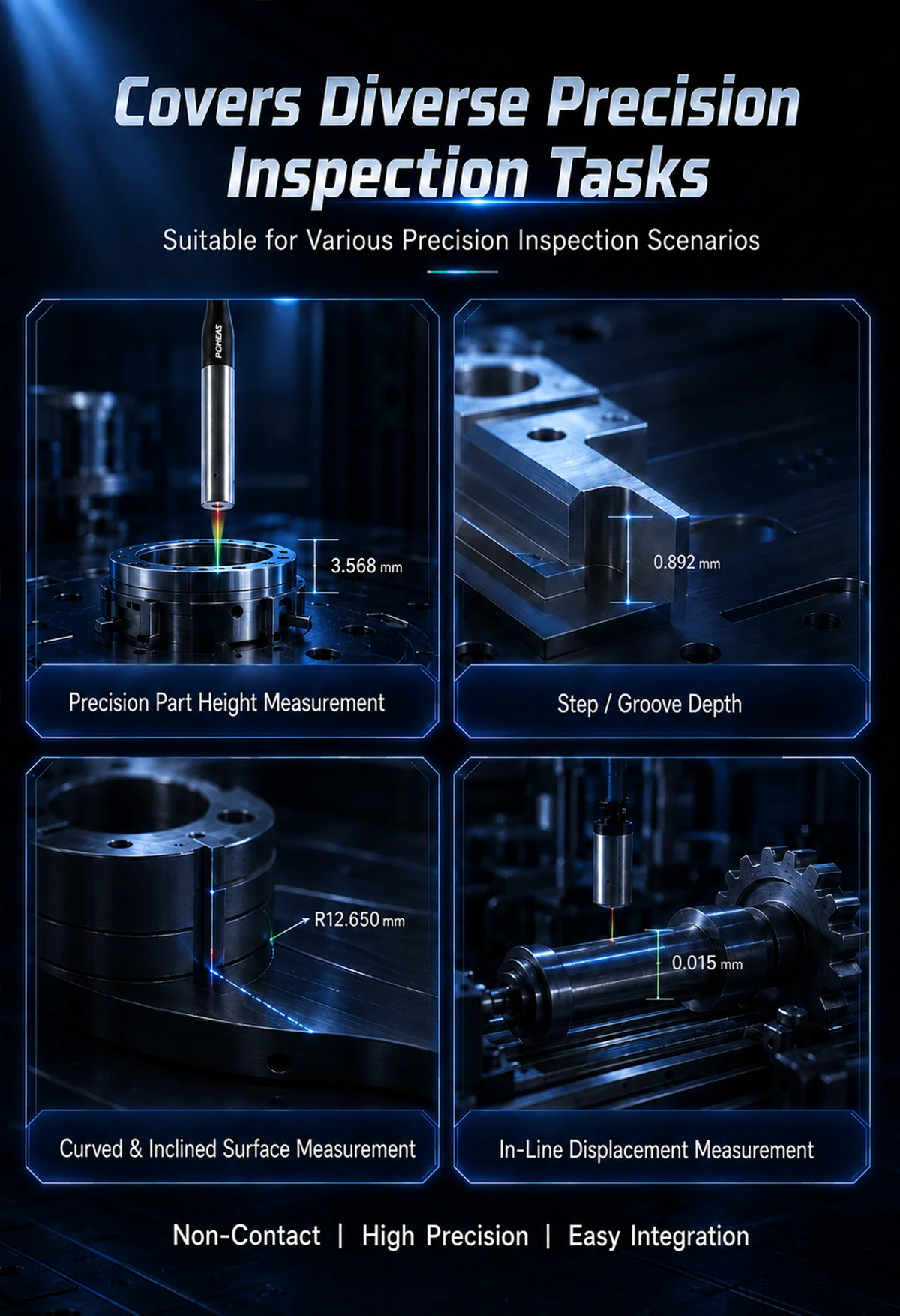 Covers Diverse Precision Inspection Tasks

Suitable for Various Precision Inspection Scenarios

POMEAS

3.568 mm

Precision Part Height Measurement

0.892 mm

Step / Groove Depth

R12.650 mm

Curved & Inclined Surface Measurement

0.015 mm

In-Line Displacement Measurement

Non-Contact | High Precision | Easy Integration